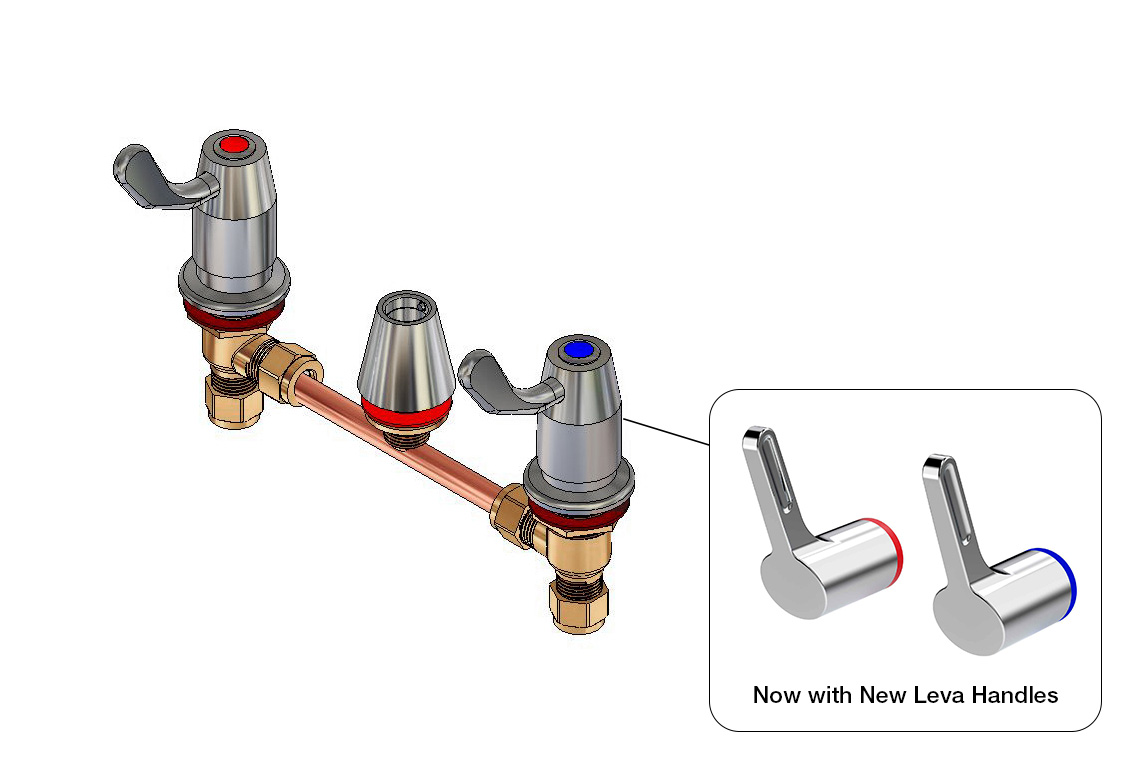 Now with New Leva Handles