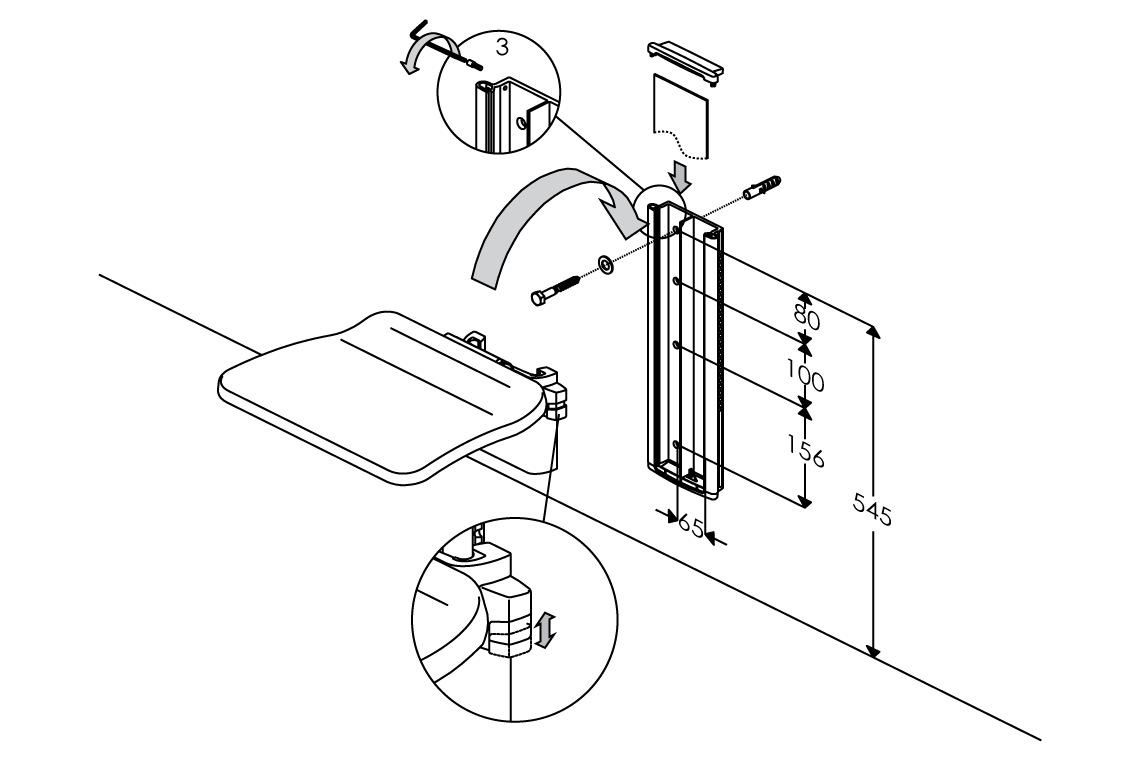 3

80

100

156

65

545