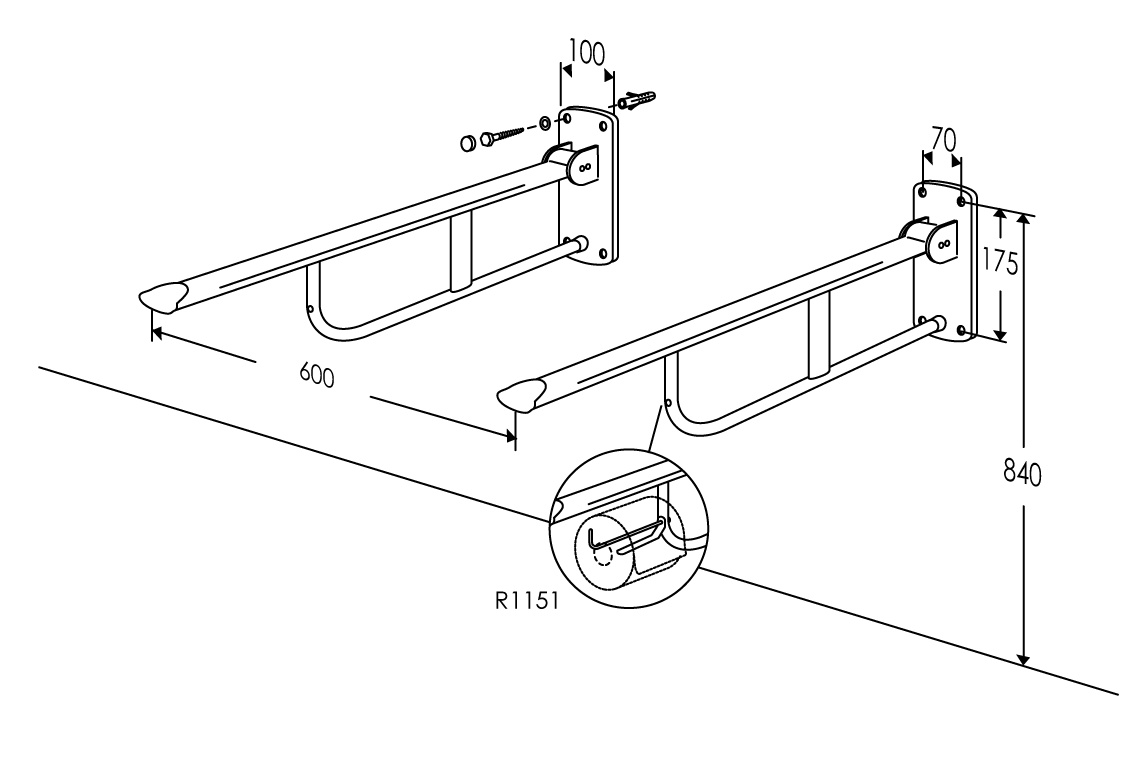 100

70

175

600

840

R1151