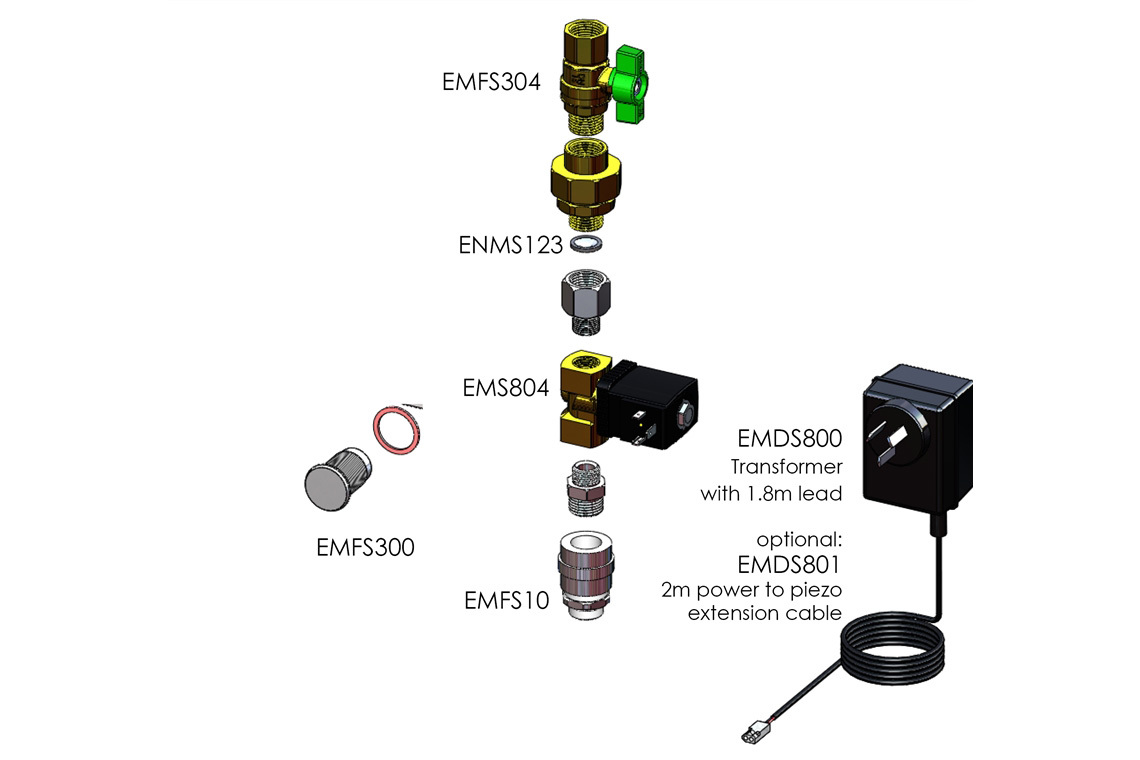 EMFS304

ENMS123

EMS804

EMFS300

EMFS10

EMDS800
Transformer
with 1.8m lead

optional:
EMDS801
2m power to piezo
extension cable